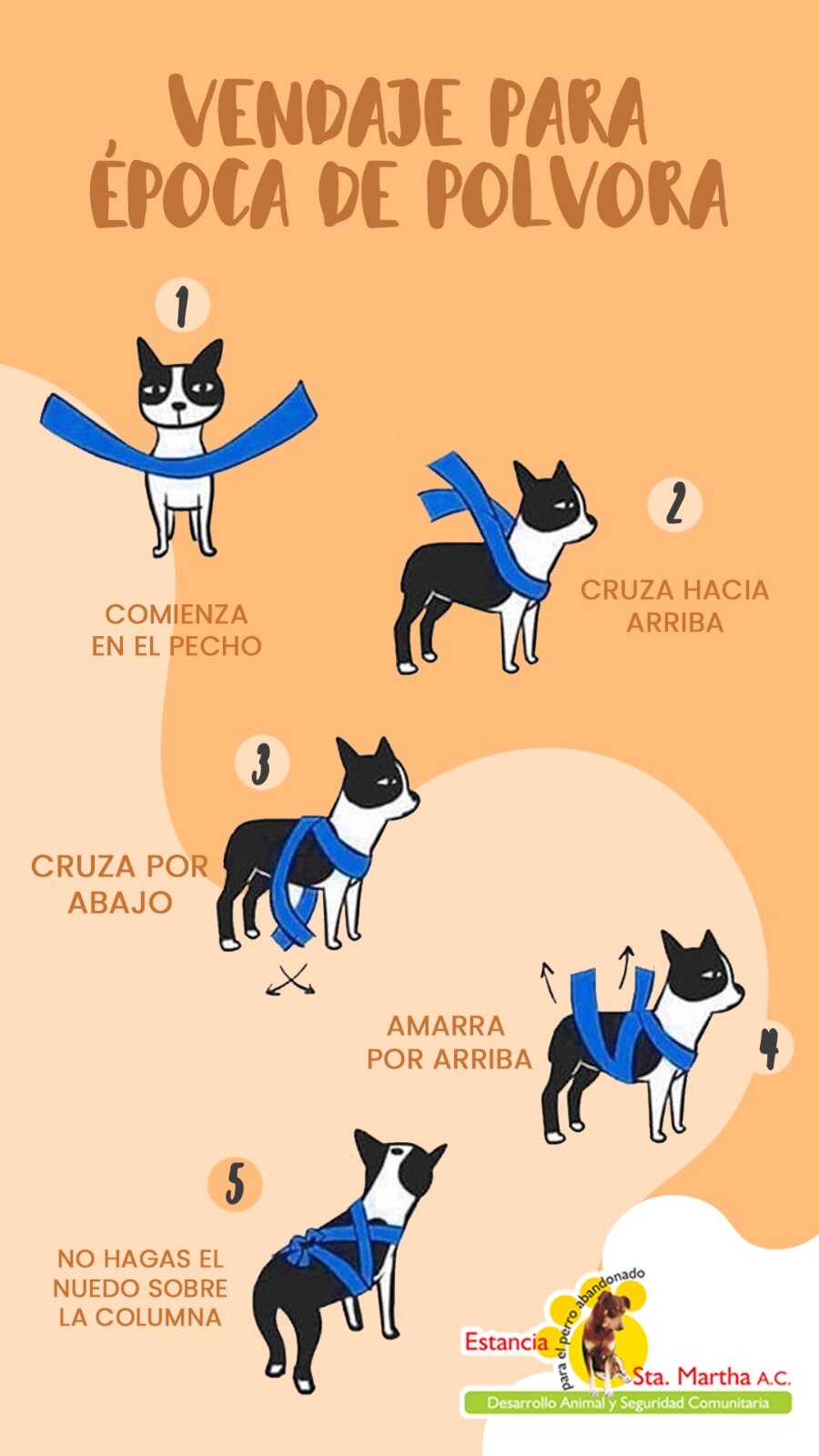 VENDAJE PARA ÉPOCA DE POLVORA

1

COMIENZA EN EL PECHO

2

CRUZA HACIA ARRIBA

3

CRUZA POR ABAJO

AMARRA POR ARRIBA

4

5

NO HAGAS EL NUEDO SOBRE LA COLUMNA

Estancia para el perro abandonado Sta. Martha A.C.
Desarrollo Animal y Seguridad Comunitaria